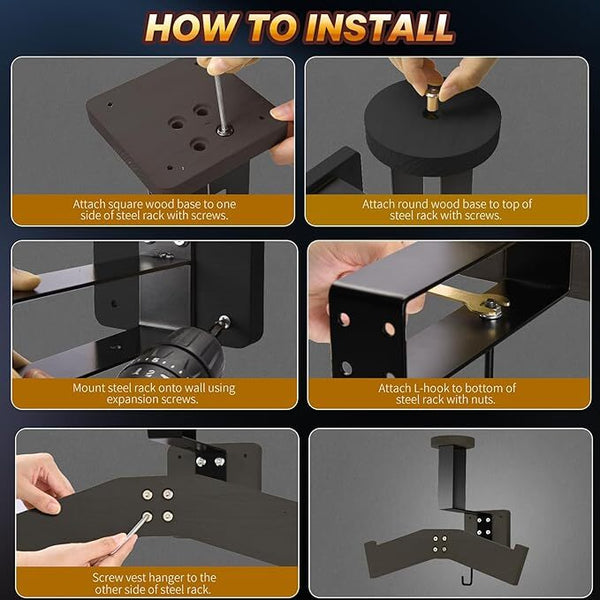 HOW TO INSTALL

Attach square wood base to one side of steel rack with screws.

Attach round wood base to top of steel rack with screws.

Mount steel rack onto wall using expansion screws.

Attach L-hook to bottom of steel rack with nuts.

Screw vest hanger to the other side of steel rack.