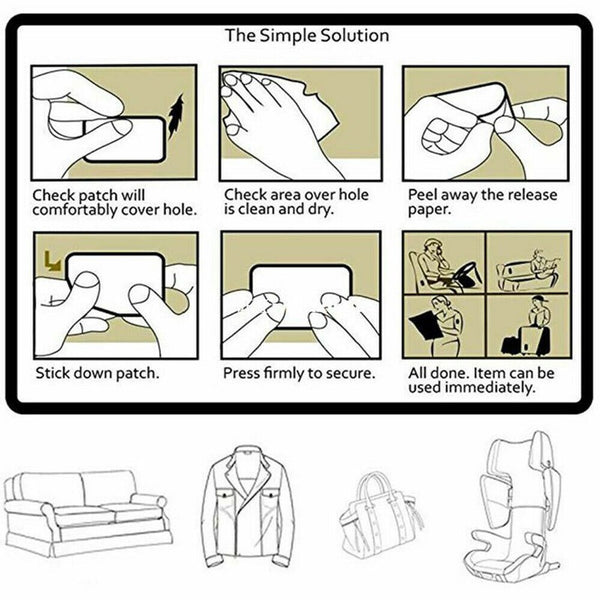 The Simple Solution

Check patch will comfortably cover hole.

Check area over hole is clean and dry.

Peel away the release paper.

Stick down patch.

Press firmly to secure.

All done. Item can be used immediately.