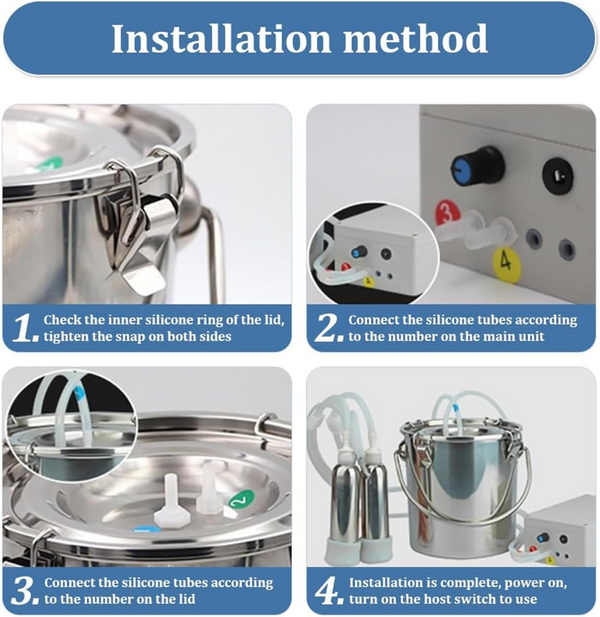 Installation method

3

4

1. Check the inner silicone ring of the lid, tighten the snap on both sides

2. Connect the silicone tubes according to the number on the main unit

2

3. Connect the silicone tubes according to the number on the lid

4. Installation is complete, power on, turn on the host switch to use