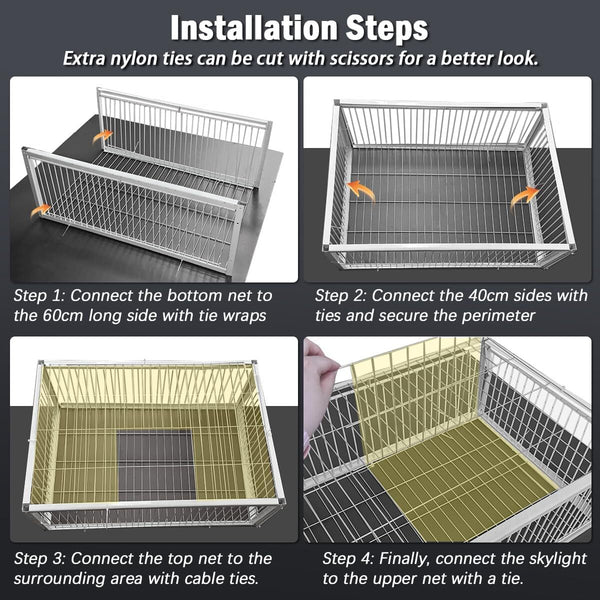 Installation Steps
Extra nylon ties can be cut with scissors for a better look.

Step 1: Connect the bottom net to the 60cm long side with tie wraps

Step 2: Connect the 40cm sides with ties and secure the perimeter

Step 3: Connect the top net to the surrounding area with cable ties.

Step 4: Finally, connect the skylight to the upper net with a tie.