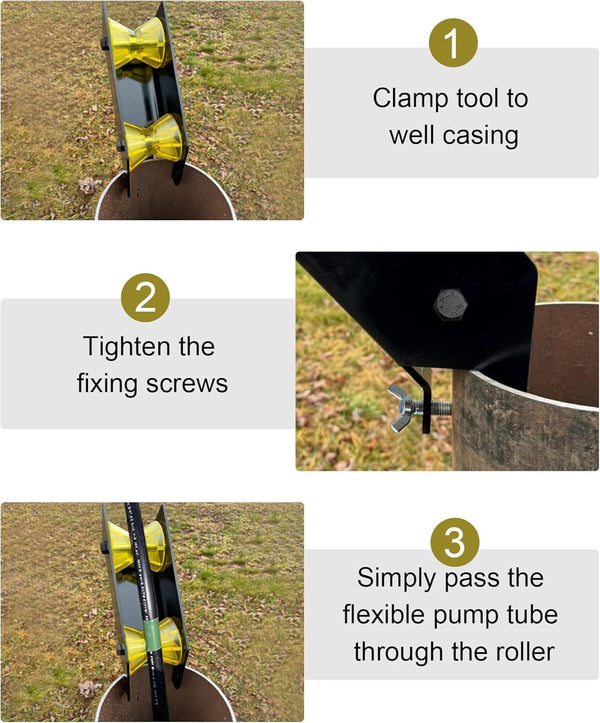 1

Clamp tool to well casing

2

Tighten the fixing screws

3

Simply pass the flexible pump tube through the roller