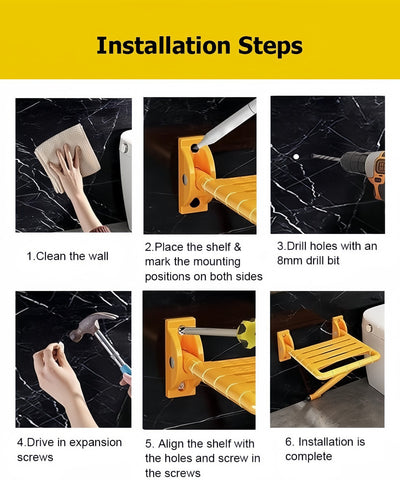 Installation Steps

1.Clean the wall

2.Place the shelf & mark the mounting positions on both sides

3.Drill holes with an 8mm drill bit

4.Drive in expansion screws

5. Align the shelf with the holes and screw in the screws

6. Installation is complete