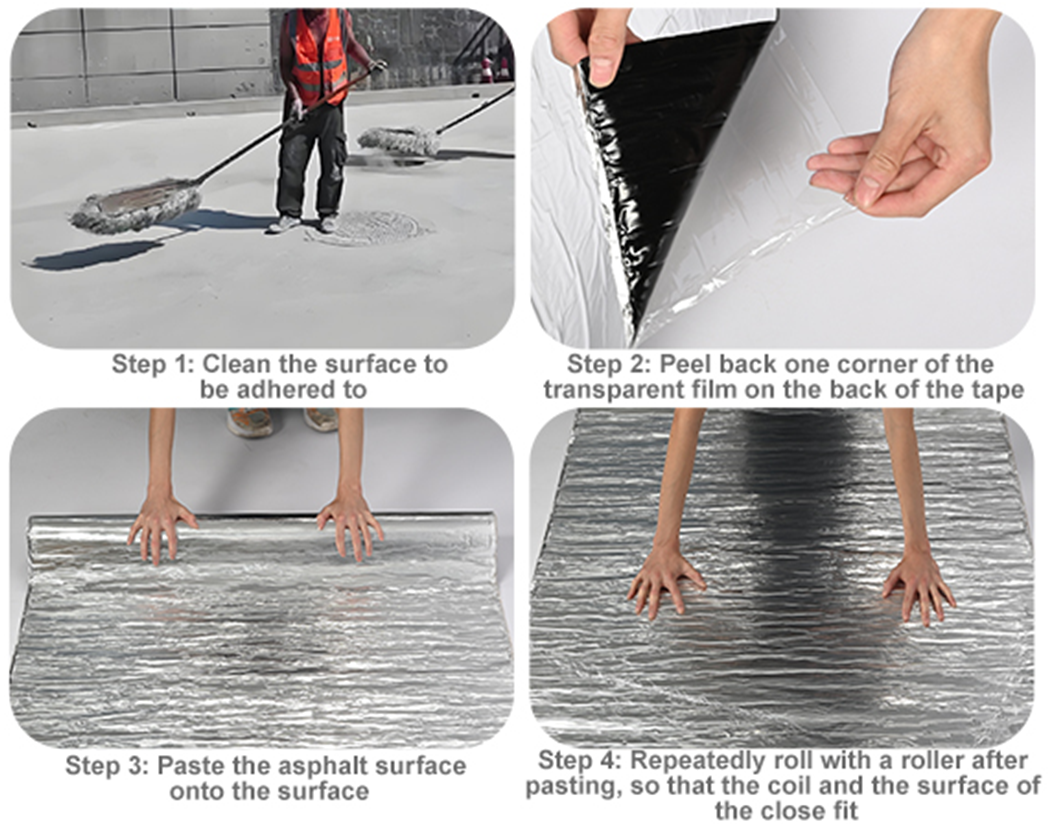 Step 1: Clean the surface to be adhered to

Step 2: Peel back one corner of the transparent film on the back of the tape

Step 3: Paste the asphalt surface onto the surface

Step 4: Repeatedly roll with a roller after pasting, so that the coil and the surface of the close fit