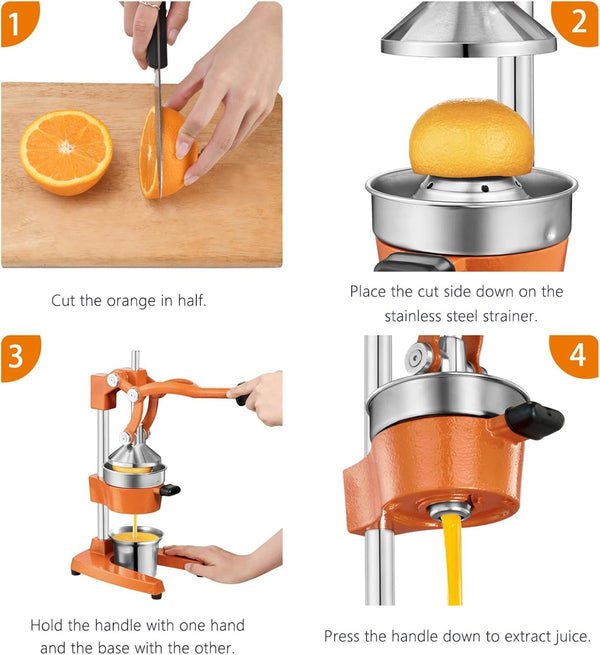 1

Cut the orange in half.

2

Place the cut side down on the stainless steel strainer.

3

Hold the handle with one hand and the base with the other.

4

Press the handle down to extract juice.