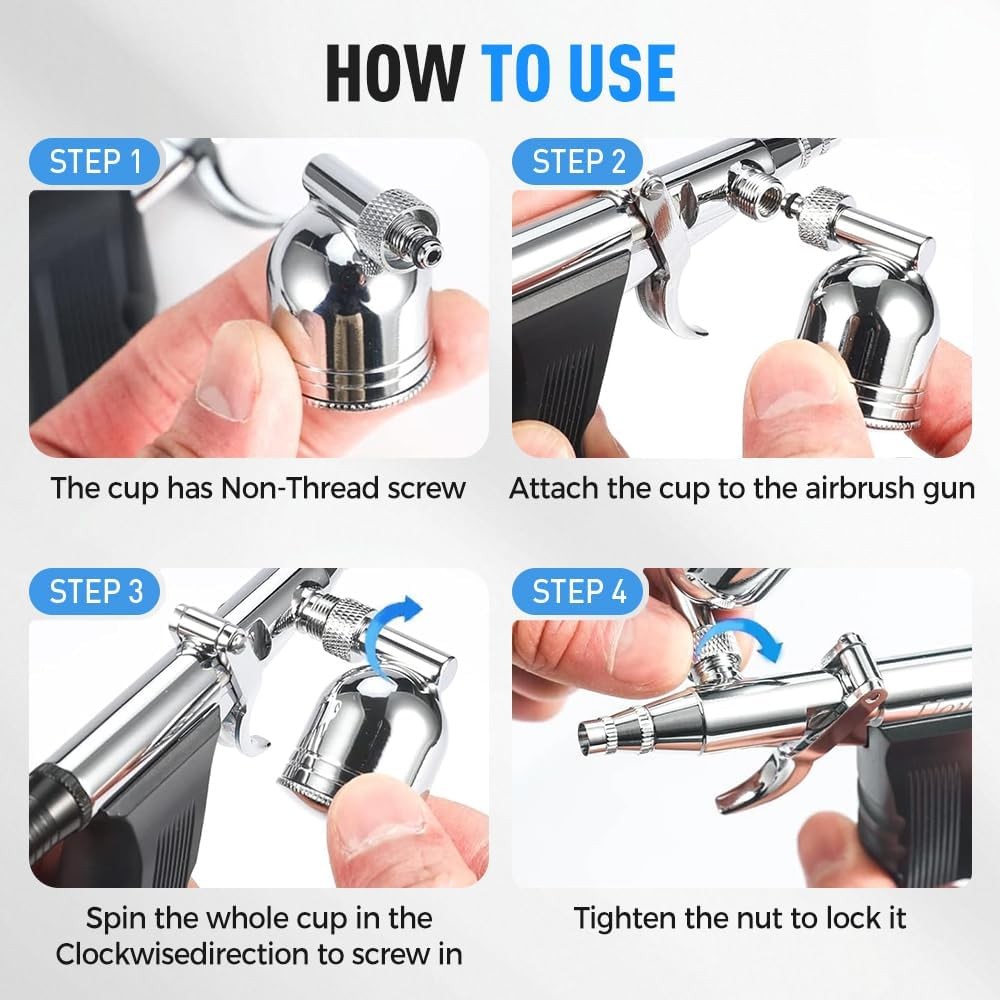 HOW TO USE

STEP 1

The cup has Non-Thread screw

STEP 2

Attach the cup to the airbrush gun

STEP 3

Spin the whole cup in the Clockwisedirection to screw in

STEP 4

Tighten the nut to lock it