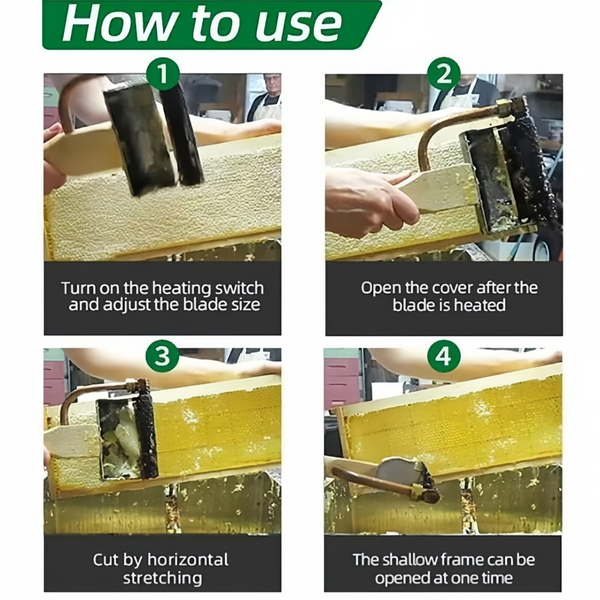 How to use

1

Turn on the heating switch and adjust the blade size

2

Open the cover after the blade is heated

3

Cut by horizontal stretching

4

The shallow frame can be opened at one time