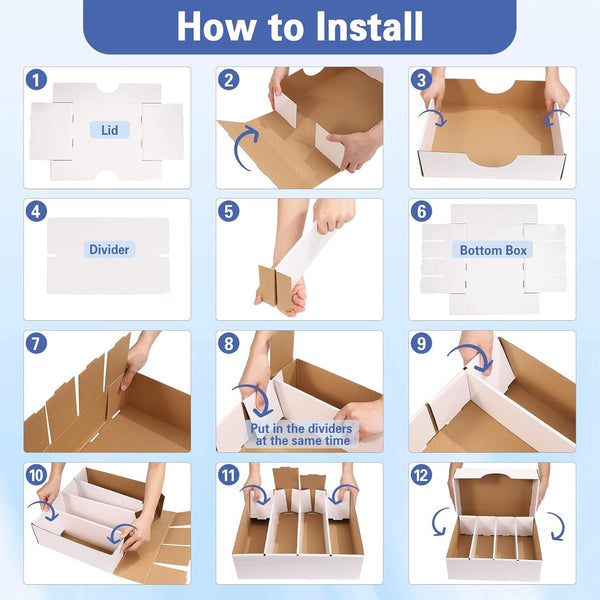 How to Install

1

Lid

2

3

4

Divider

5

6

Bottom Box

7

8

Put in the dividers at the same time

9

10

11

12