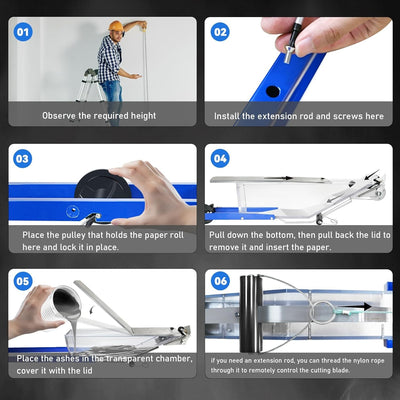 01

Observe the required height

02

Install the extension rod and screws here

03

Place the pulley that holds the paper roll here and lock it in place.

04

Pull down the bottom, then pull back the lid to remove it and insert the paper.

05

Place the ashes in the transparent chamber, cover it with the lid

06

If you need an extension rod, you can thread the nylon rope through it to remotely control the cutting blade.