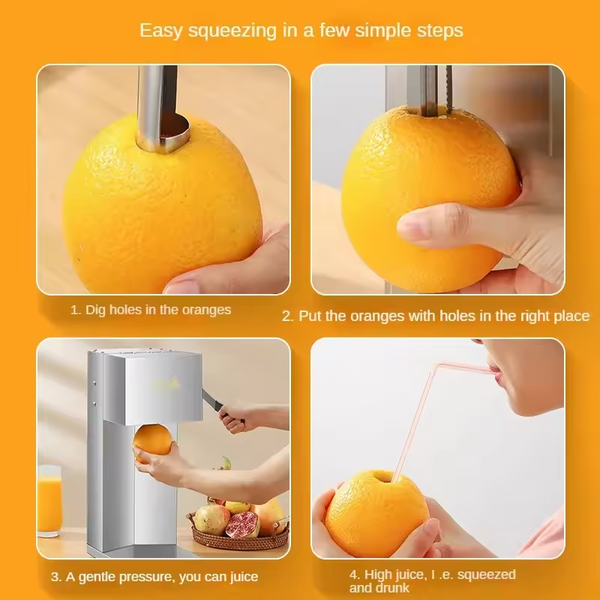 Easy squeezing in a few simple steps

1. Dig holes in the oranges

2. Put the oranges with holes in the right place

3. A gentle pressure, you can juice

4. High juice, I .e. squeezed and drunk