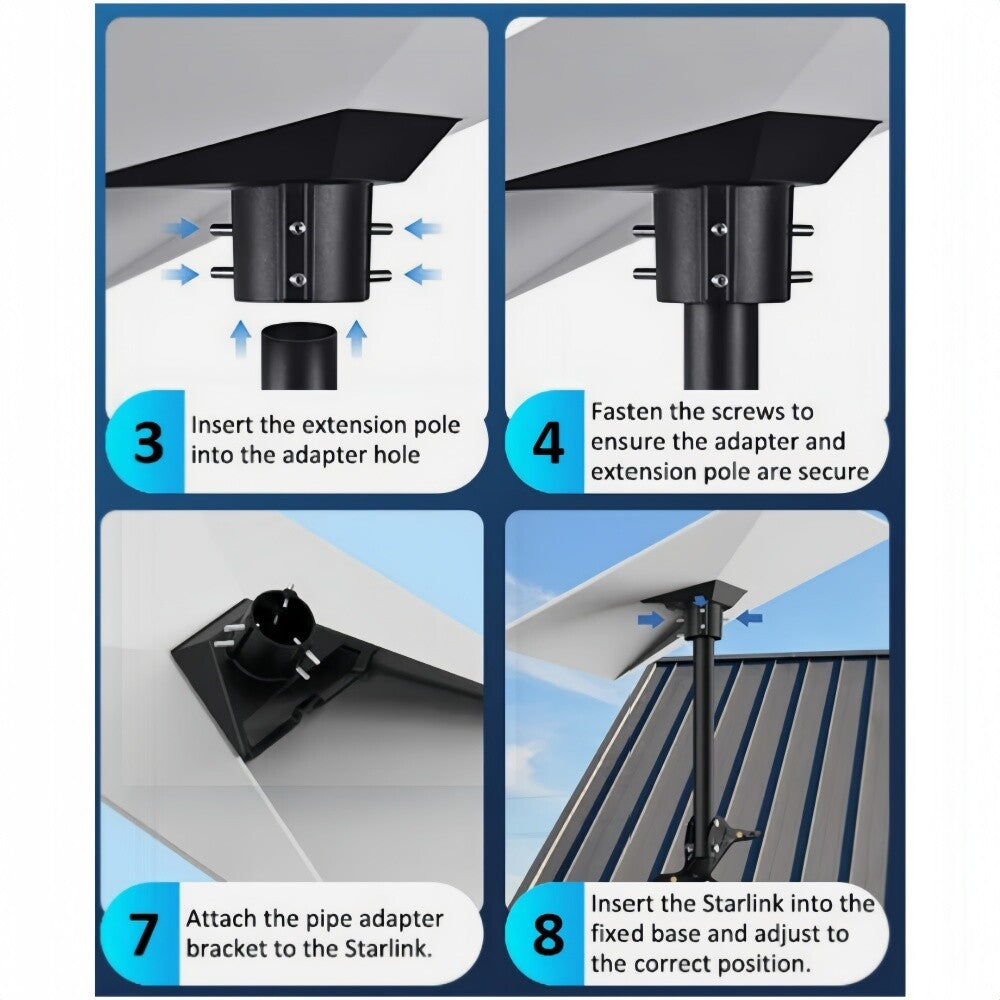 3
Insert the extension pole into the adapter hole

4
Fasten the screws to ensure the adapter and extension pole are secure

7
Attach the pipe adapter bracket to the Starlink.

8
Insert the Starlink into the fixed base and adjust to the correct position.