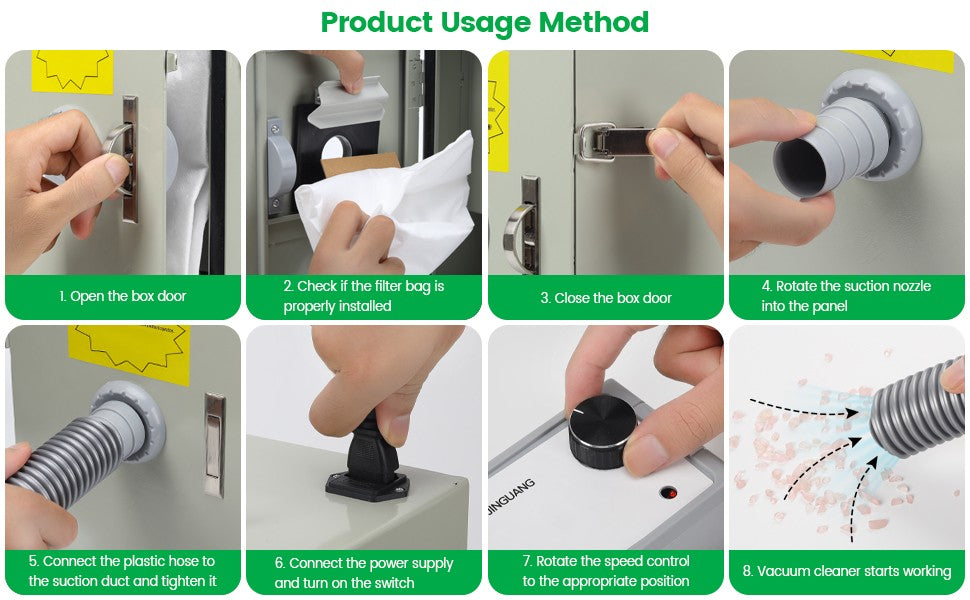 Product Usage Method

1. Open the box door

2. Check if the filter bag is properly installed

3. Close the box door

4. Rotate the suction nozzle into the panel

5. Connect the plastic hose to the suction duct and tighten it

6. Connect the power supply and turn on the switch

JINGUANG

7. Rotate the speed control to the appropriate position

8. Vacuum cleaner starts working