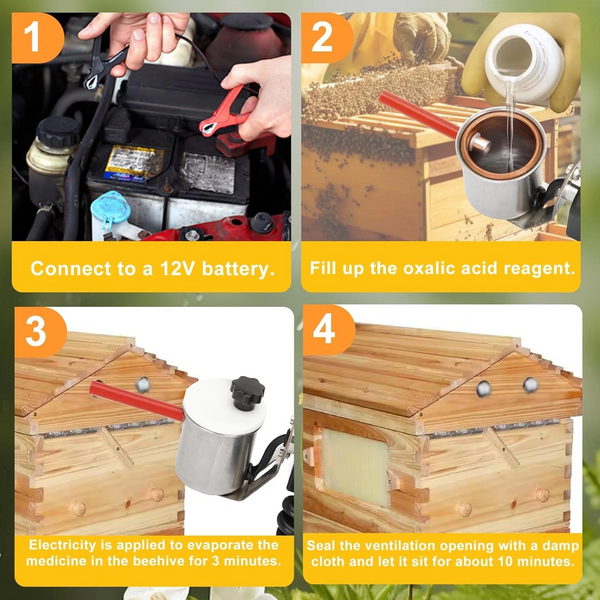 1

Connect to a 12V battery.

2

Fill up the oxalic acid reagent.

3

Electricity is applied to evaporate the medicine in the beehive for 3 minutes.

4

Seal the ventilation opening with a damp cloth and let it sit for about 10 minutes.