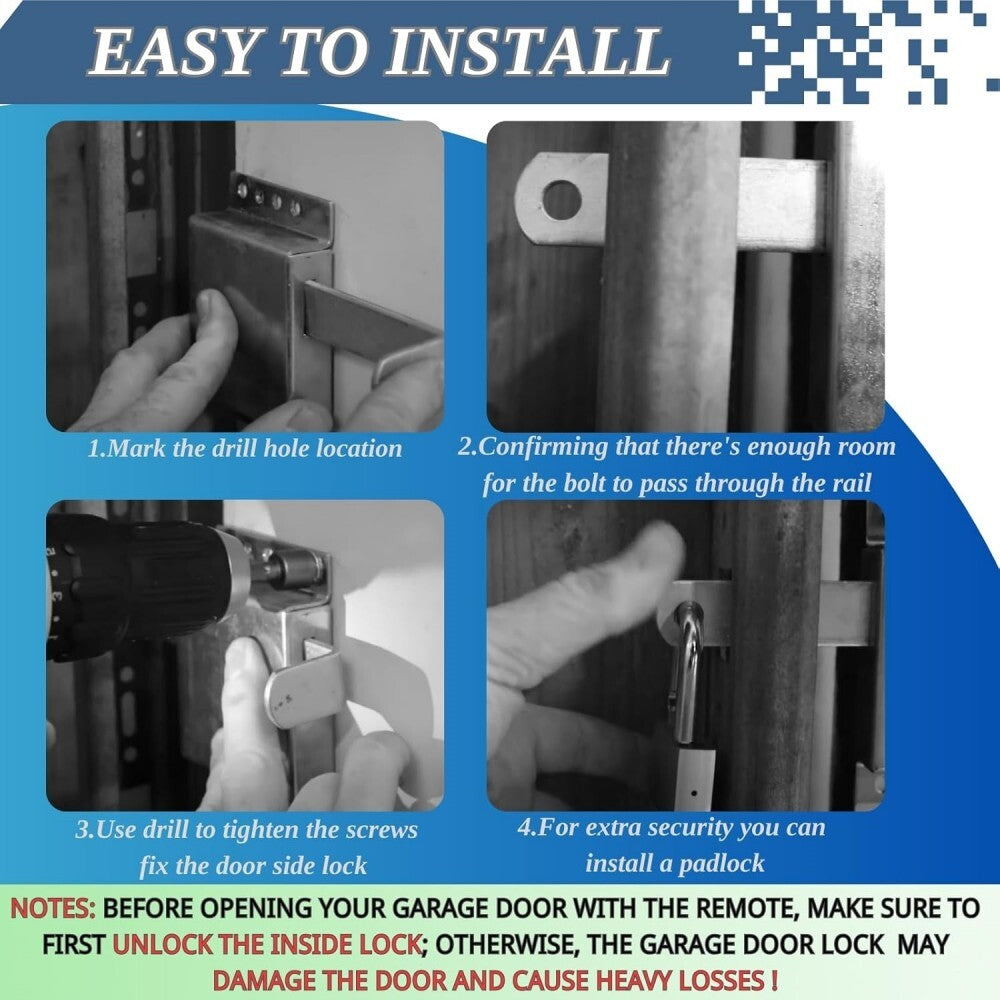 EASY TO INSTALL

1.Mark the drill hole location

2.Confirming that there's enough room for the bolt to pass through the rail

3.Use drill to tighten the screws fix the door side lock

4.For extra security you can install a padlock

NOTES: BEFORE OPENING YOUR GARAGE DOOR WITH THE REMOTE, MAKE SURE TO FIRST UNLOCK THE INSIDE LOCK; OTHERWISE, THE GARAGE DOOR LOCK MAY DAMAGE THE DOOR AND CAUSE HEAVY LOSSES !