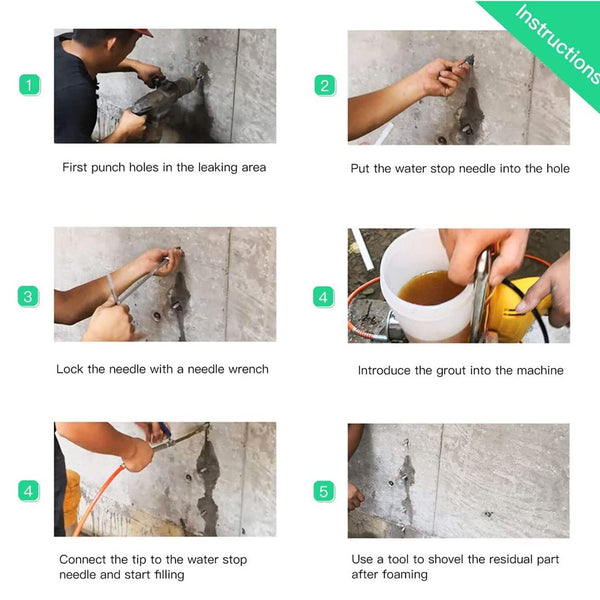 Instructions

1

First punch holes in the leaking area

2

Put the water stop needle into the hole

3

Lock the needle with a needle wrench

4

Introduce the grout into the machine

4

Connect the tip to the water stop needle and start filling

5

Use a tool to shovel the residual part after foaming