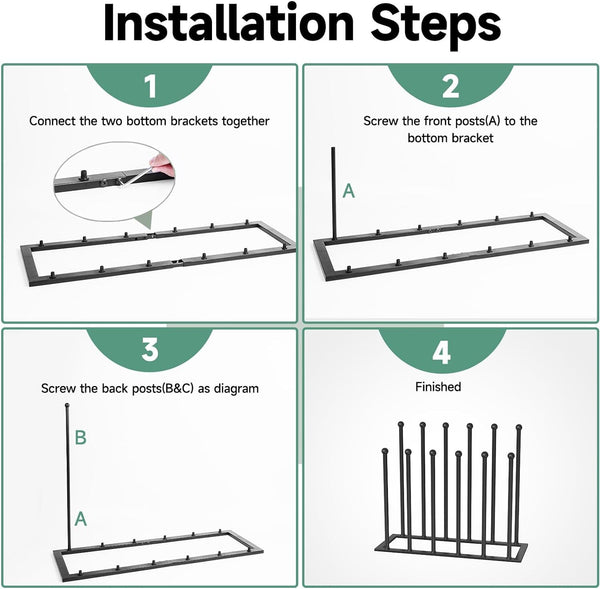 Installation Steps

1

Connect the two bottom brackets together

2

Screw the front posts(A) to the bottom bracket

A

3

Screw the back posts(B&C) as diagram

B

A

4

Finished