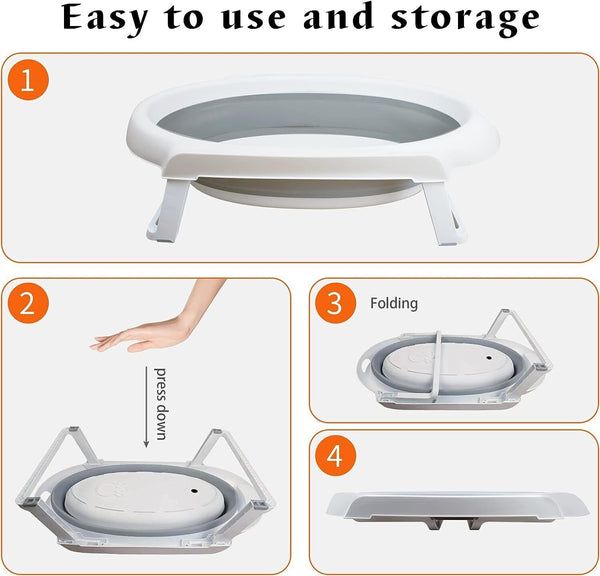 Easy to use and storage

1

2

press down

3

Folding

4