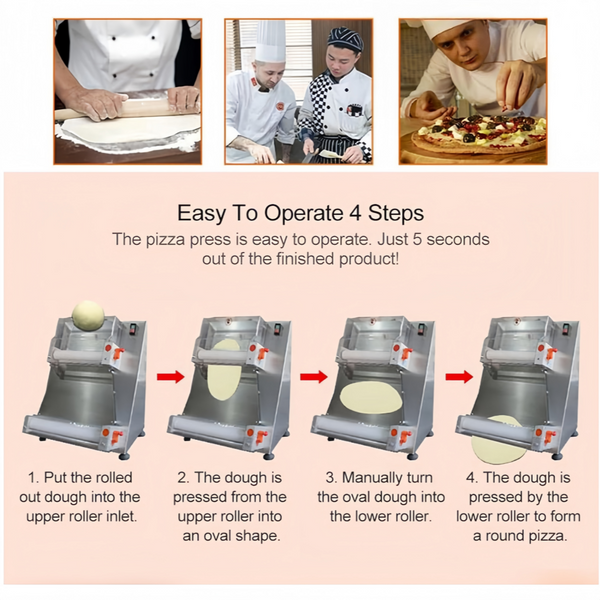 Easy To Operate 4 Steps

The pizza press is easy to operate. Just 5 seconds out of the finished product!

1. Put the rolled out dough into the upper roller inlet.

2. The dough is pressed from the upper roller into an oval shape.

3. Manually turn the oval dough into the lower roller.

4. The dough is pressed by the lower roller to form a round pizza.