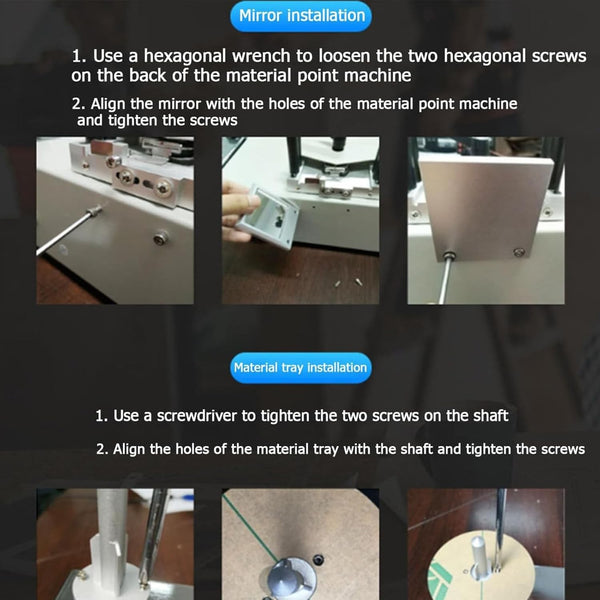 Mirror installation

1. Use a hexagonal wrench to loosen the two hexagonal screws on the back of the material point machine

2. Align the mirror with the holes of the material point machine and tighten the screws

Material tray installation

1. Use a screwdriver to tighten the two screws on the shaft

2. Align the holes of the material tray with the shaft and tighten the screws