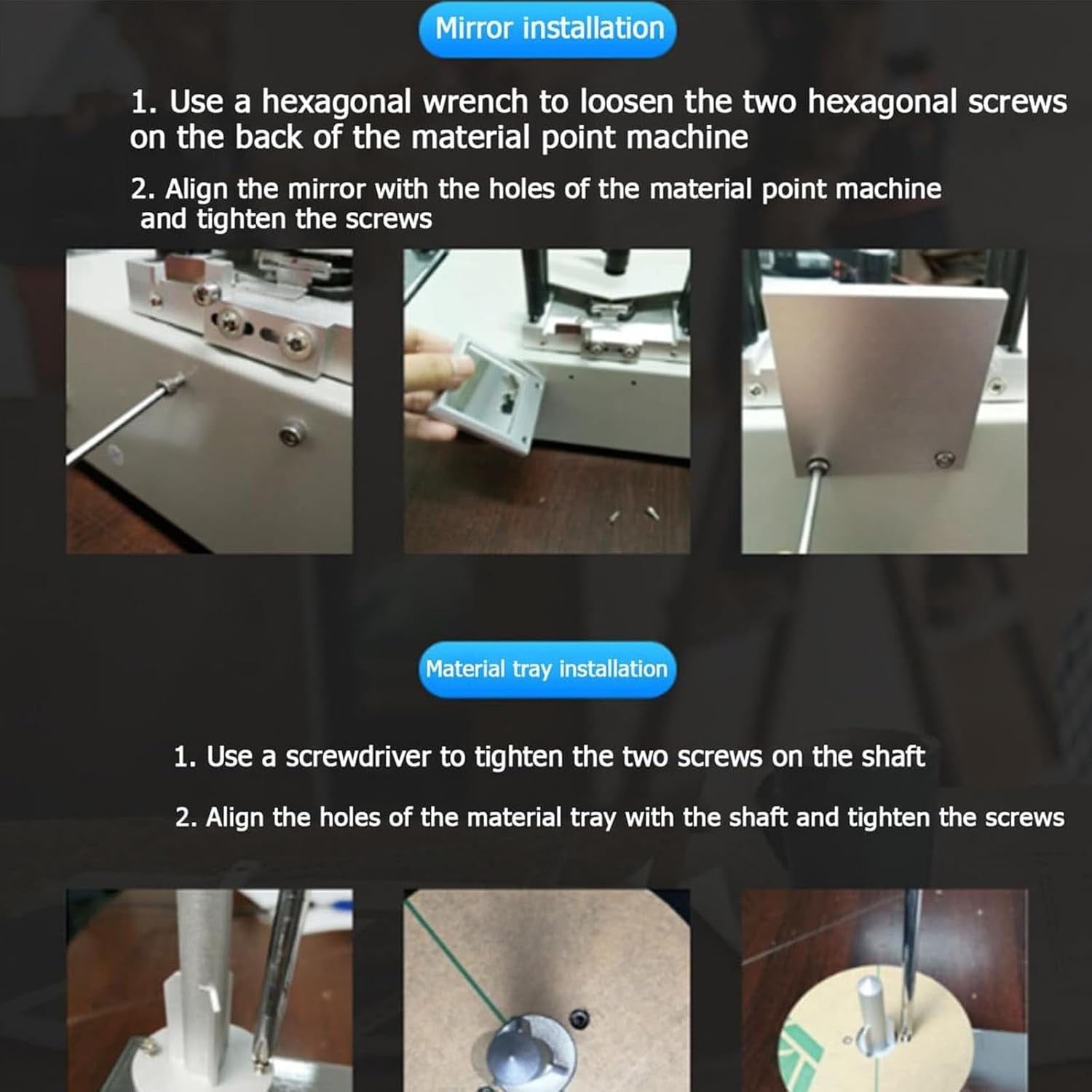 Mirror installation

1. Use a hexagonal wrench to loosen the two hexagonal screws on the back of the material point machine

2. Align the mirror with the holes of the material point machine and tighten the screws

Material tray installation

1. Use a screwdriver to tighten the two screws on the shaft

2. Align the holes of the material tray with the shaft and tighten the screws