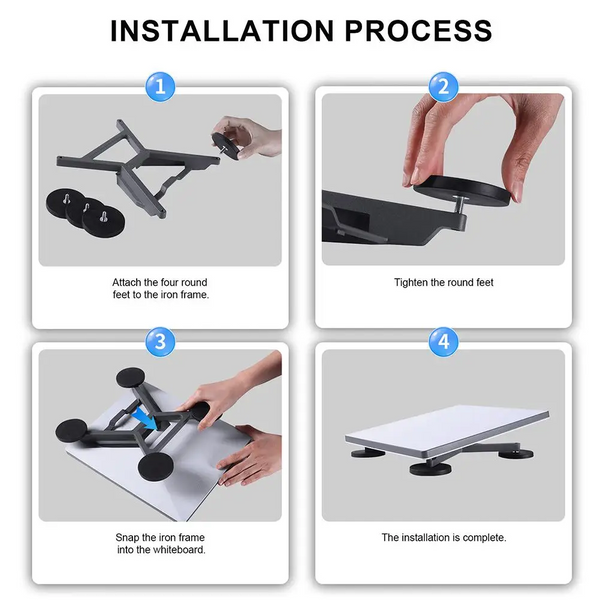 INSTALLATION PROCESS

1

Attach the four round feet to the iron frame.

2

Tighten the round feet

3

Snap the iron frame into the whiteboard.

4

The installation is complete.