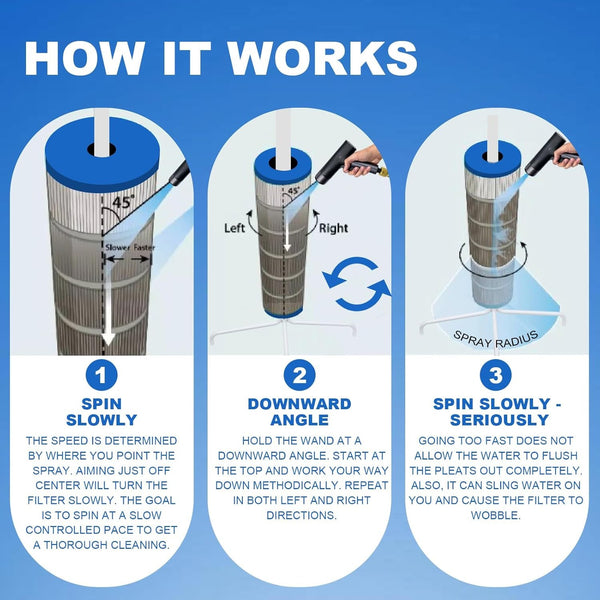 HOW IT WORKS

45°

Slower Faster

1

SPIN SLOWLY

THE SPEED IS DETERMINED BY WHERE YOU POINT THE SPRAY. AIMING JUST OFF CENTER WILL TURN THE FILTER SLOWLY. THE GOAL IS TO SPIN AT A SLOW CONTROLLED PACE TO GET A THOROUGH CLEANING.

45°

Left

Right

2

DOWNWARD ANGLE

HOLD THE WAND AT A DOWNWARD ANGLE. START AT THE TOP AND WORK YOUR WAY DOWN METHODICALLY. REPEAT IN BOTH LEFT AND RIGHT DIRECTIONS.

SPRAY RADIUS

3

SPIN SLOWLY - SERIOUSLY

GOING TOO FAST DOES NOT ALLOW THE WATER TO FLUSH THE PLEATS OUT COMPLETELY. ALSO, IT CAN SLING WATER ON YOU AND CAUSE THE FILTER TO WOBBLE.