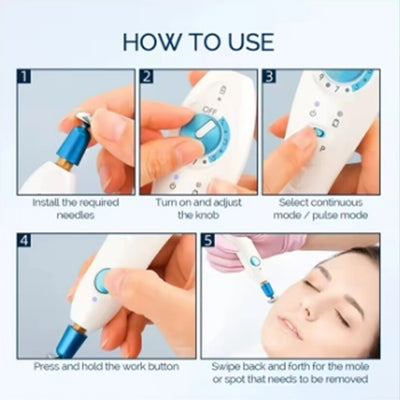 HOW TO USE

1

Install the required needles

2

OFF

Turn on and adjust the knob

3

9 7

P

Select continuous mode / pulse mode

4

Press and hold the work button

5

Swipe back and forth for the mole or spot that needs to be removed