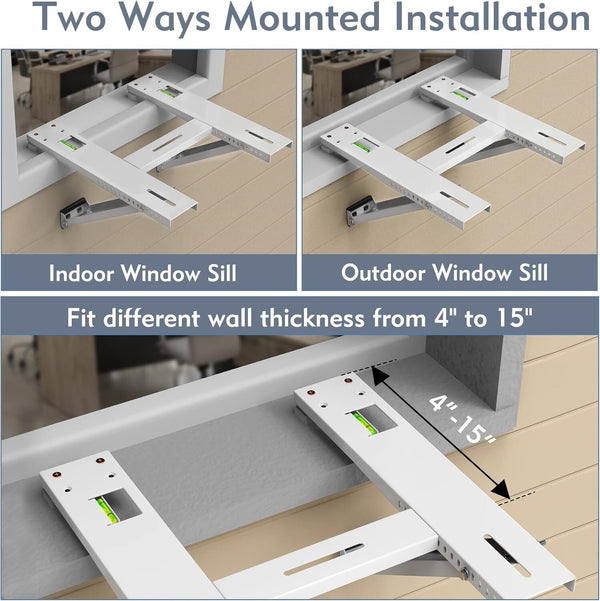 Two Ways Mounted Installation

Indoor Window Sill

Outdoor Window Sill

Fit different wall thickness from 4" to 15"

4"-15"