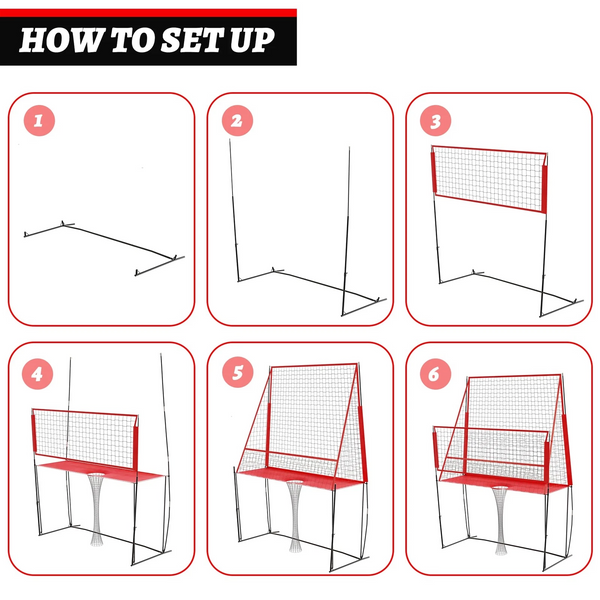 HOW TO SET UP

1

2

3

4

5

6