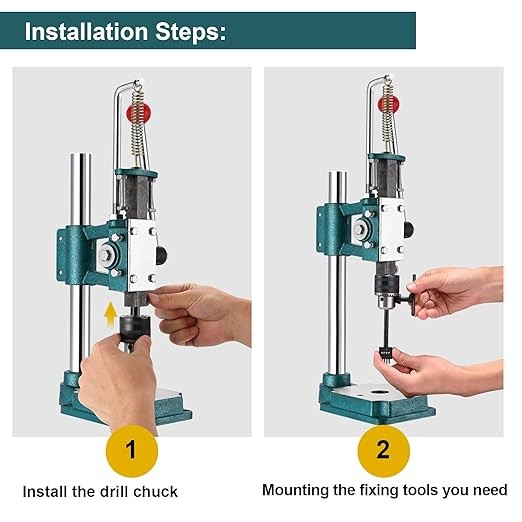 Installation Steps:

1

Install the drill chuck

2

Mounting the fixing tools you need