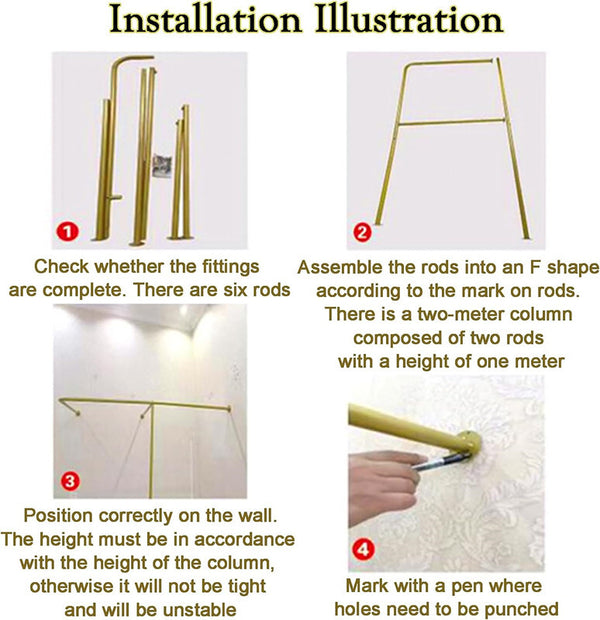 Installation Illustration

1

Check whether the fittings are complete. There are six rods

2

Assemble the rods into an F shape according to the mark on rods. There is a two-meter column composed of two rods with a height of one meter

3

Position correctly on the wall. The height must be in accordance with the height of the column, otherwise it will not be tight and will be unstable

4

Mark with a pen where holes need to be punched