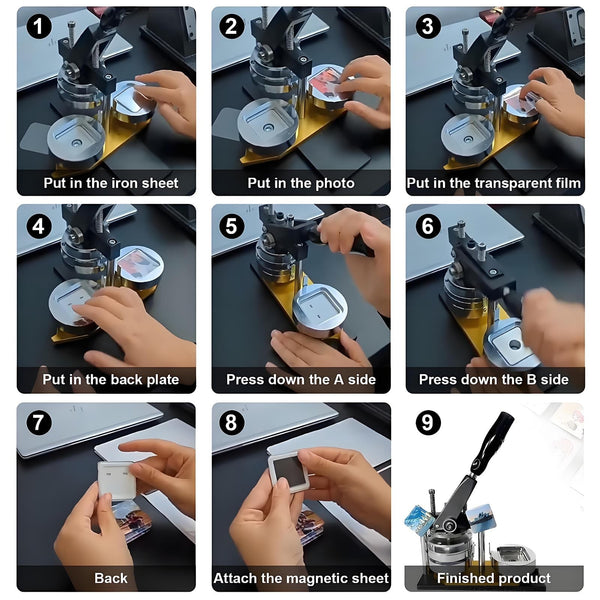 1
Put in the iron sheet

2
Put in the photo

3
Put in the transparent film

4
Put in the back plate

5
Press down the A side

6
Press down the B side

7
Back

8
Attach the magnetic sheet

9
Finished product