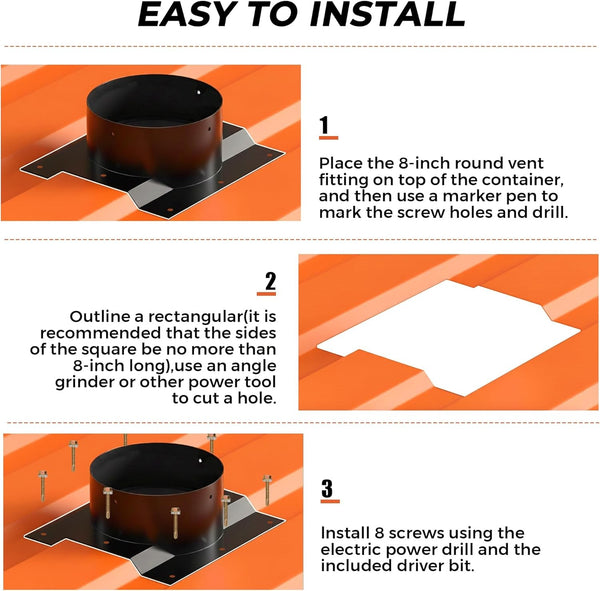 EASY TO INSTALL

1

Place the 8-inch round vent fitting on top of the container, and then use a marker pen to mark the screw holes and drill.

2

Outline a rectangular(it is recommended that the sides of the square be no more than 8-inch long),use an angle grinder or other power tool to cut a hole.

3

Install 8 screws using the electric power drill and the included driver bit.