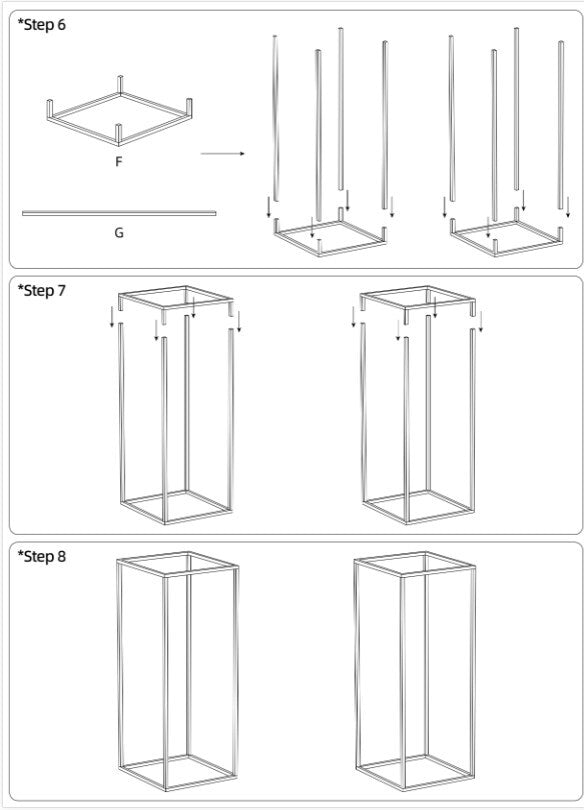 *Step 6

F

G

*Step 7

*Step 8