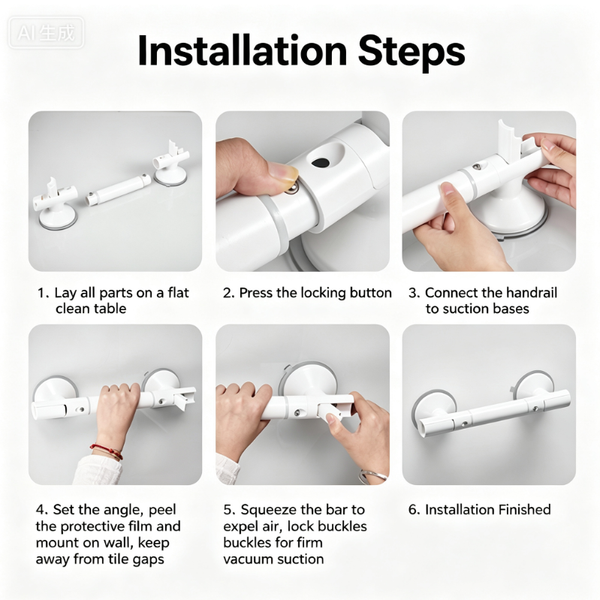 AI生成

Installation Steps

1. Lay all parts on a flat clean table

2. Press the locking button

3. Connect the handrail to suction bases

4. Set the angle, peel the protective film and mount on wall, keep away from tile gaps

5. Squeeze the bar to expel air, lock buckles buckles for firm vacuum suction

6. Installation Finished