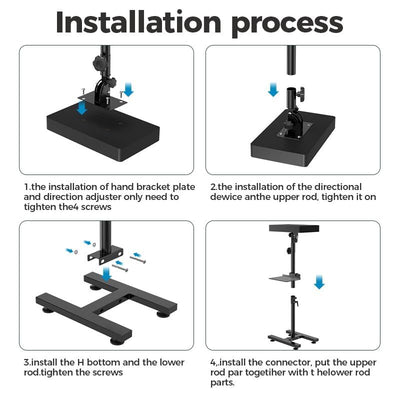 Installation process

1.the installation of hand bracket plate and direction adjuster only need to tighten the4 screws

2.the installation of the directional dewice anthe upper rod, tighten it on

3.install the H bottom and the lower rod.tighten the screws

4,.install the connector, put the upper rod par togetiher with t helower rod parts.