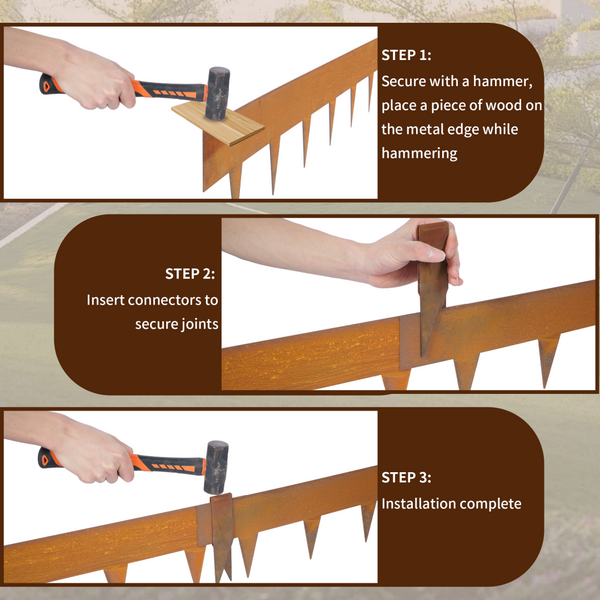 STEP 1:
Secure with a hammer, place a piece of wood on the metal edge while hammering

STEP 2:
Insert connectors to secure joints

STEP 3:
Installation complete