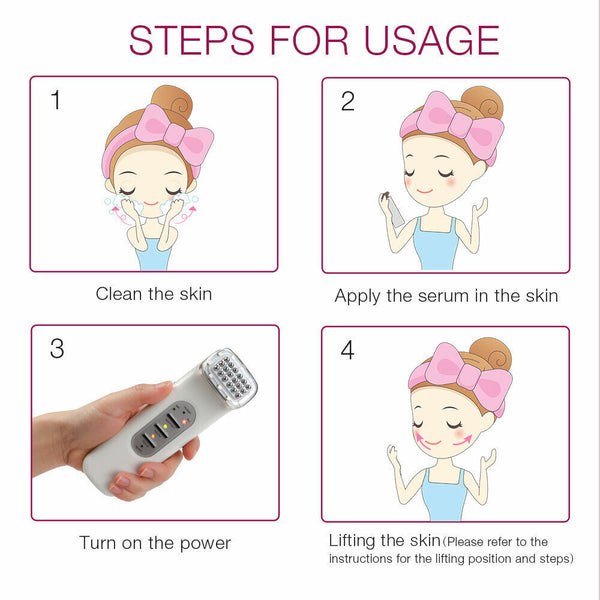 STEPS FOR USAGE

1

Clean the skin

2

Apply the serum in the skin

3

Turn on the power

4

Lifting the skin (Please refer to the instructions for the lifting position and steps)