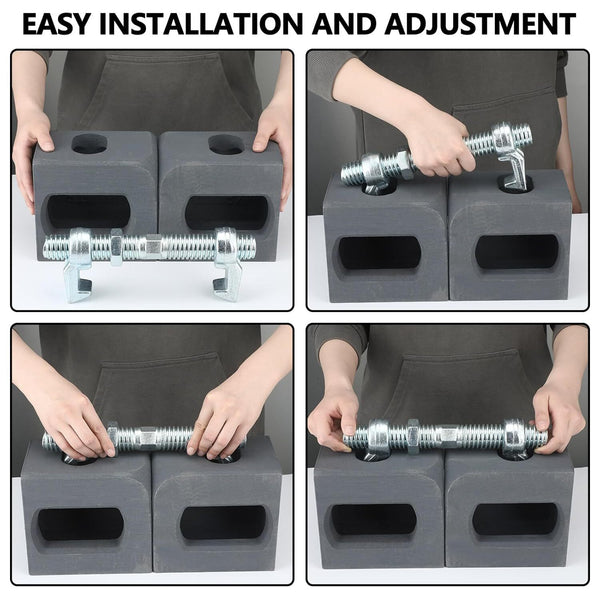 EASY INSTALLATION AND ADJUSTMENT