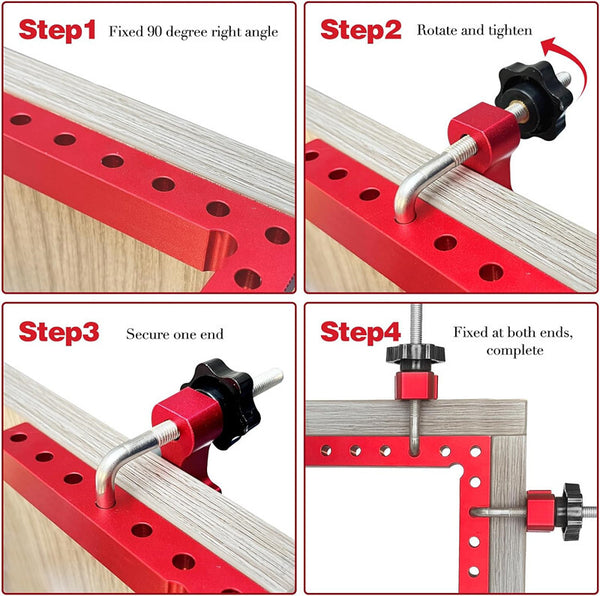 Step1 Fixed 90 degree right angle

Step2 Rotate and tighten

Step3 Secure one end

Step4 Fixed at both ends, complete