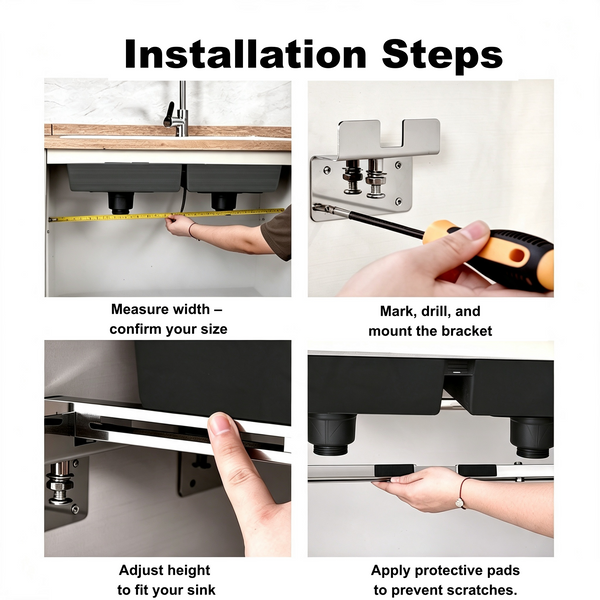 Installation Steps

Measure width – confirm your size

Mark, drill, and mount the bracket

Adjust height to fit your sink

Apply protective pads to prevent scratches.