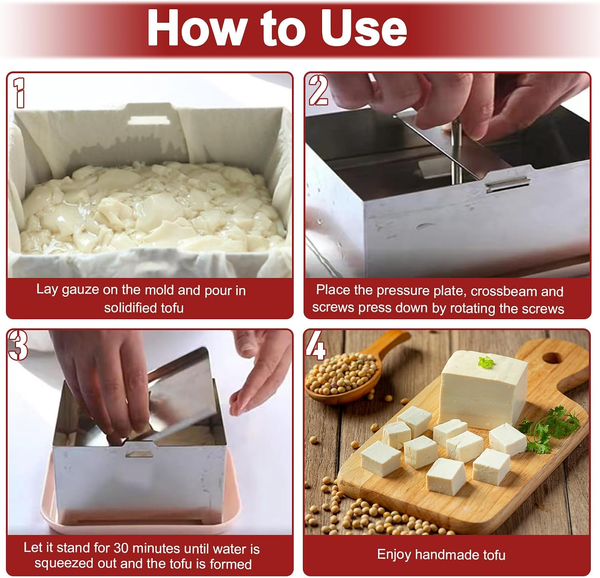 How to Use

1

Lay gauze on the mold and pour in solidified tofu

2

Place the pressure plate, crossbeam and screws press down by rotating the screws

3

Let it stand for 30 minutes until water is squeezed out and the tofu is formed

4

Enjoy handmade tofu