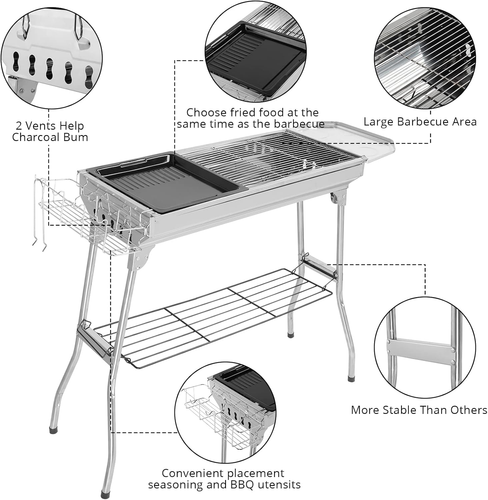 2 Vents Help Charcoal Bum

Choose fried food at the same time as the barbecue

Large Barbecue Area

More Stable Than Others

Convenient placement seasoning and BBQ utensits