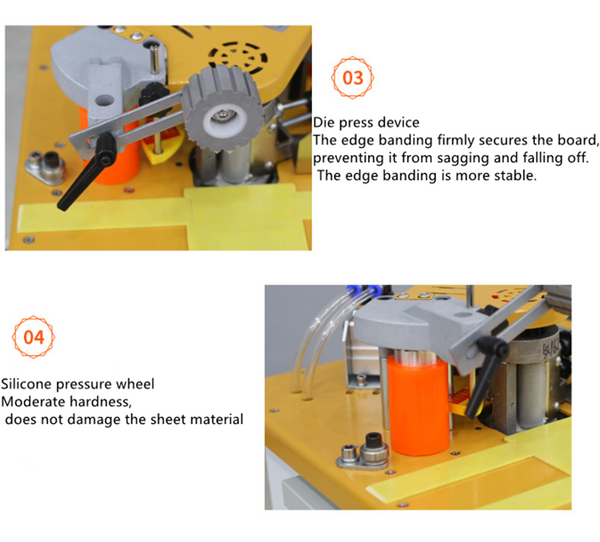 03

Die press device
The edge banding firmly secures the board, preventing it from sagging and falling off.
The edge banding is more stable.

04

Silicone pressure wheel
Moderate hardness,
does not damage the sheet material