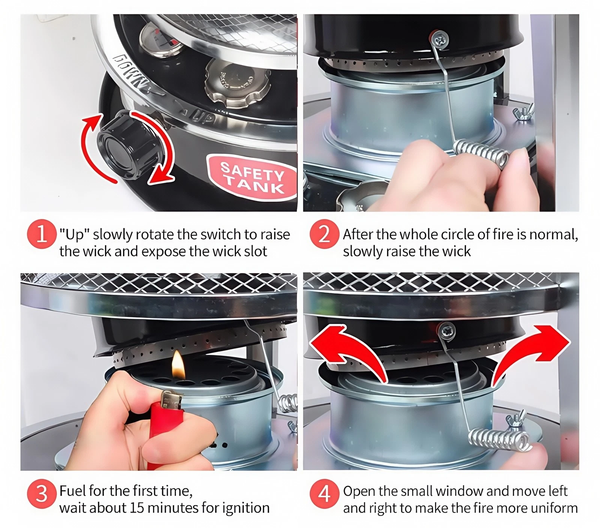 DOWN
UP
SAFETY TANK

1 "Up" slowly rotate the switch to raise the wick and expose the wick slot

2 After the whole circle of fire is normal, slowly raise the wick

3 Fuel for the first time, wait about 15 minutes for ignition

4 Open the small window and move left and right to make the fire more uniform