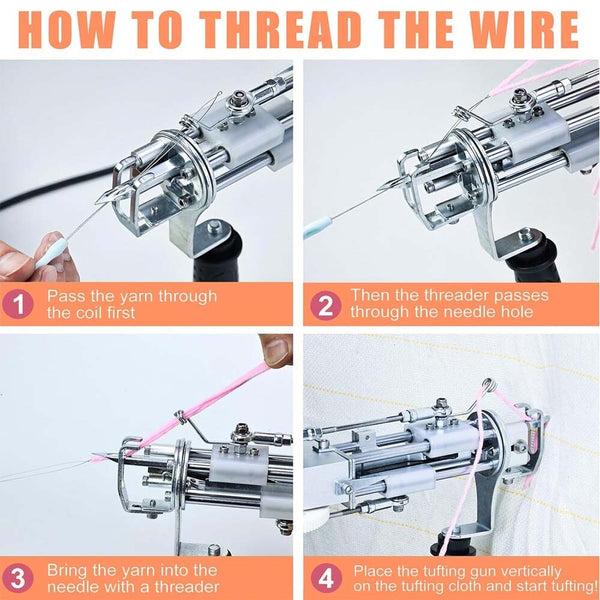 HOW TO THREAD THE WIRE

1 Pass the yarn through the coil first

2 Then the threader passes through the needle hole

3 Bring the yarn into the needle with a threader

4 Place the tufting gun vertically on the tufting cloth and start tufting!