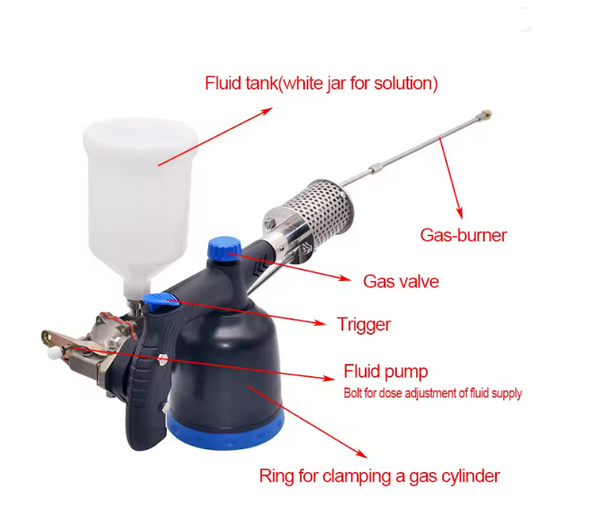 Fluid tank(white jar for solution)

Gas-burner

Gas valve

Trigger

Fluid pump
Bolt for dose adjustment of fluid supply

Ring for clamping a gas cylinder