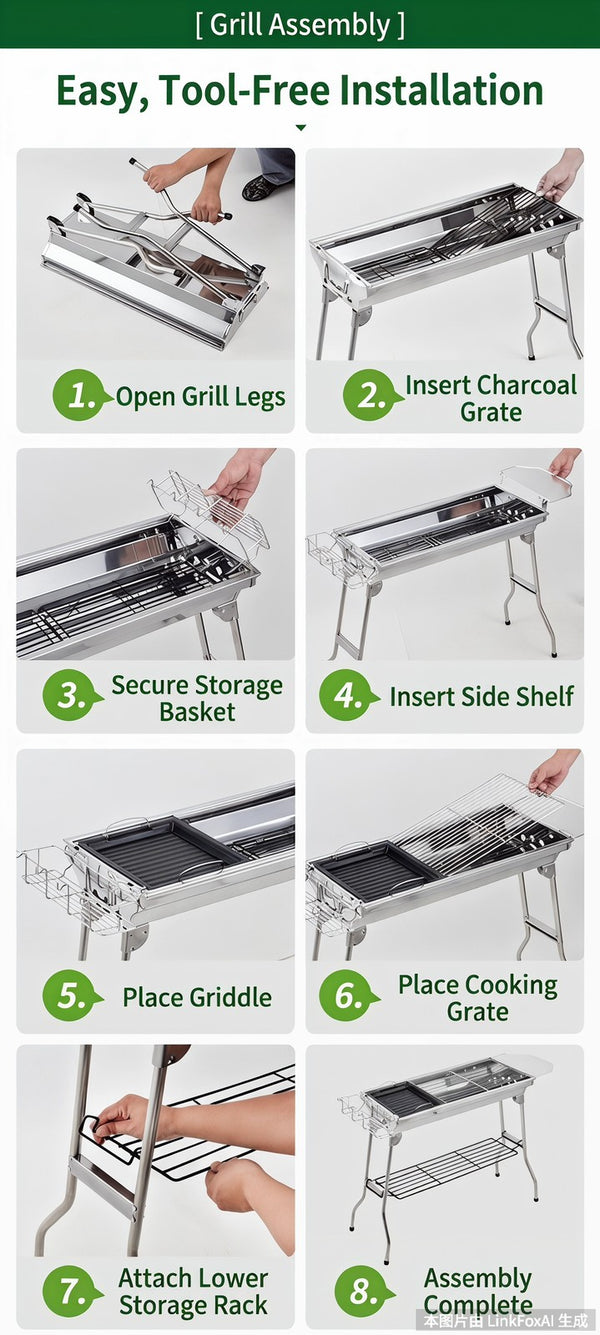 [ Grill Assembly ]

Easy, Tool-Free Installation

1. Open Grill Legs

2. Insert Charcoal Grate

3. Secure Storage Basket

4. Insert Side Shelf

5. Place Griddle

6. Place Cooking Grate

7. Attach Lower Storage Rack

8. Assembly Complete

本图片由 LinkFoxAI 生成