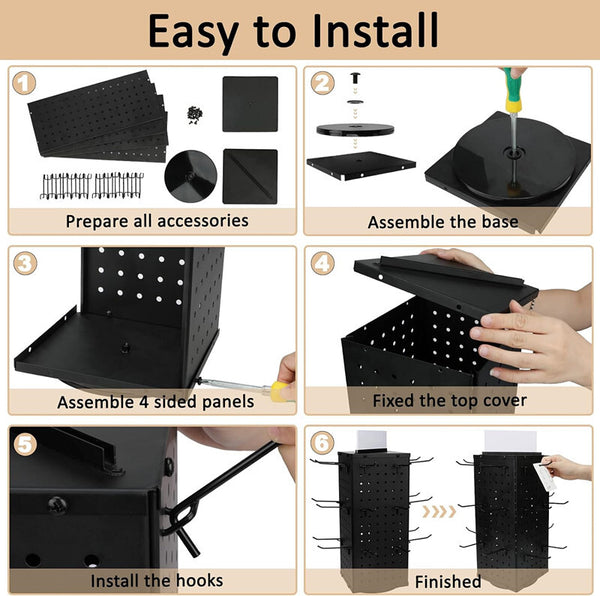 Easy to Install

1
Prepare all accessories

2
Assemble the base

3
Assemble 4 sided panels

4
Fixed the top cover

5
Install the hooks

6
Finished