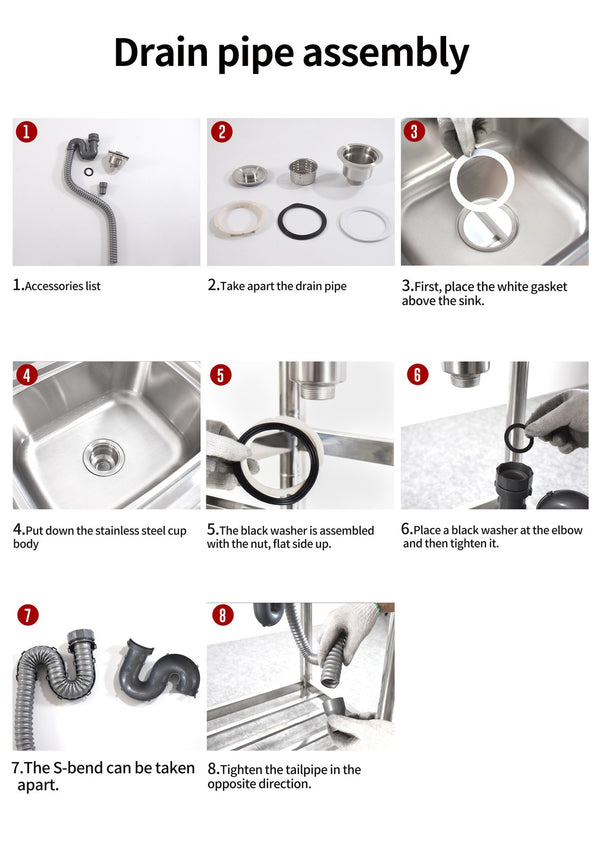 Drain pipe assembly

1

1.Accessories list

2

2.Take apart the drain pipe

3

3.First, place the white gasket above the sink.

4

4.Put down the stainless steel cup body

5

5.The black washer is assembled with the nut, flat side up.

6

6.Place a black washer at the elbow and then tighten it.

7

7.The S-bend can be taken apart.

8

8.Tighten the tailpipe in the opposite direction.