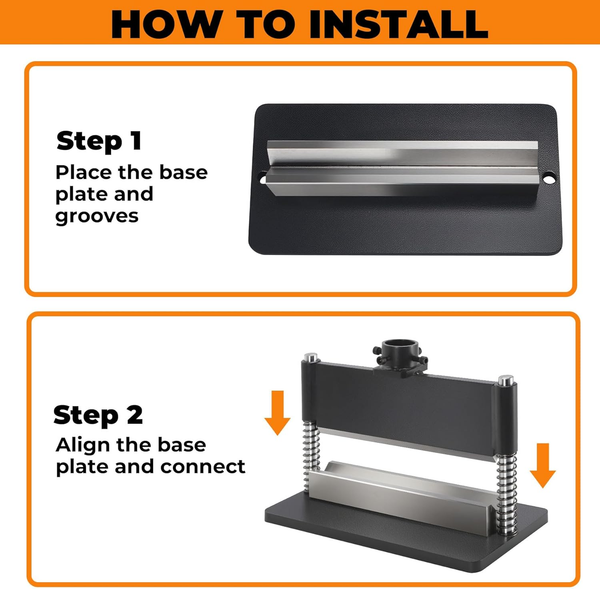 HOW TO INSTALL

Step 1
Place the base plate and grooves

Step 2
Align the base plate and connect